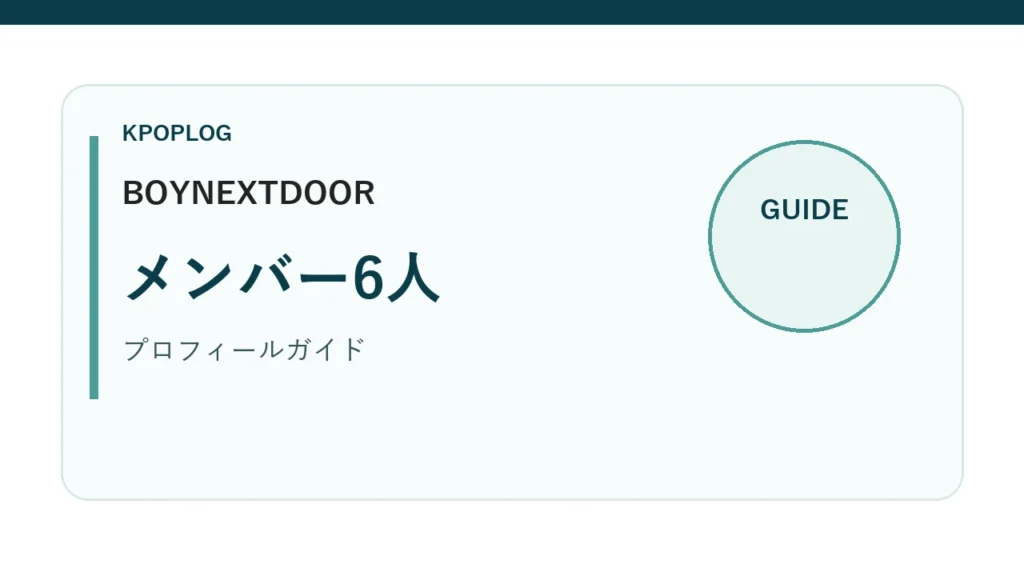 KPOPLOG

BOYNEXTDOOR

メンバー6人

プロフィールガイド

GUIDE